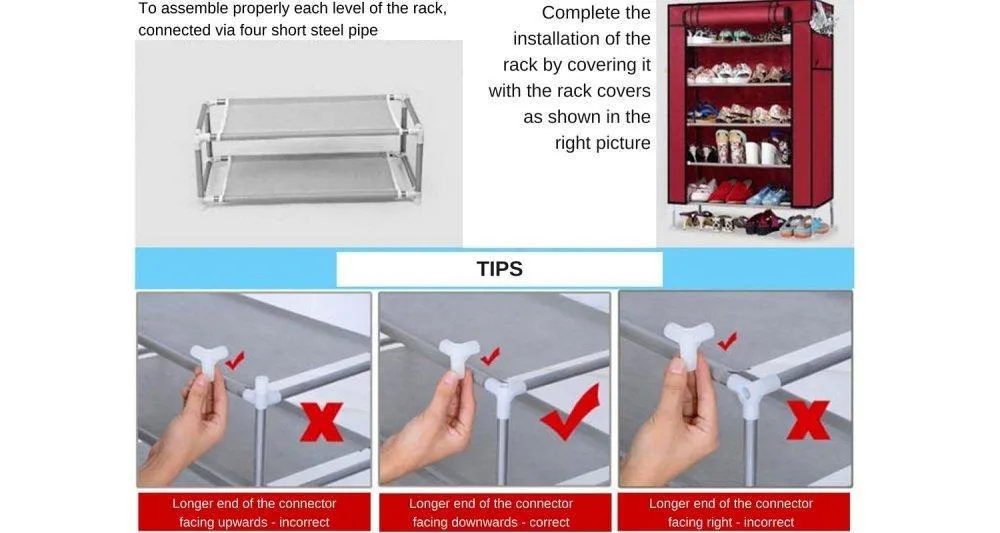 To assemble properly each level of the rack, connected via four short steel pipe

Complete the installation of the rack by covering it with the rack covers as shown in the right picture

TIPS

Longer end of the connector facing upwards - incorrect

Longer end of the connector facing downwards - correct

Longer end of the connector facing right - incorrect