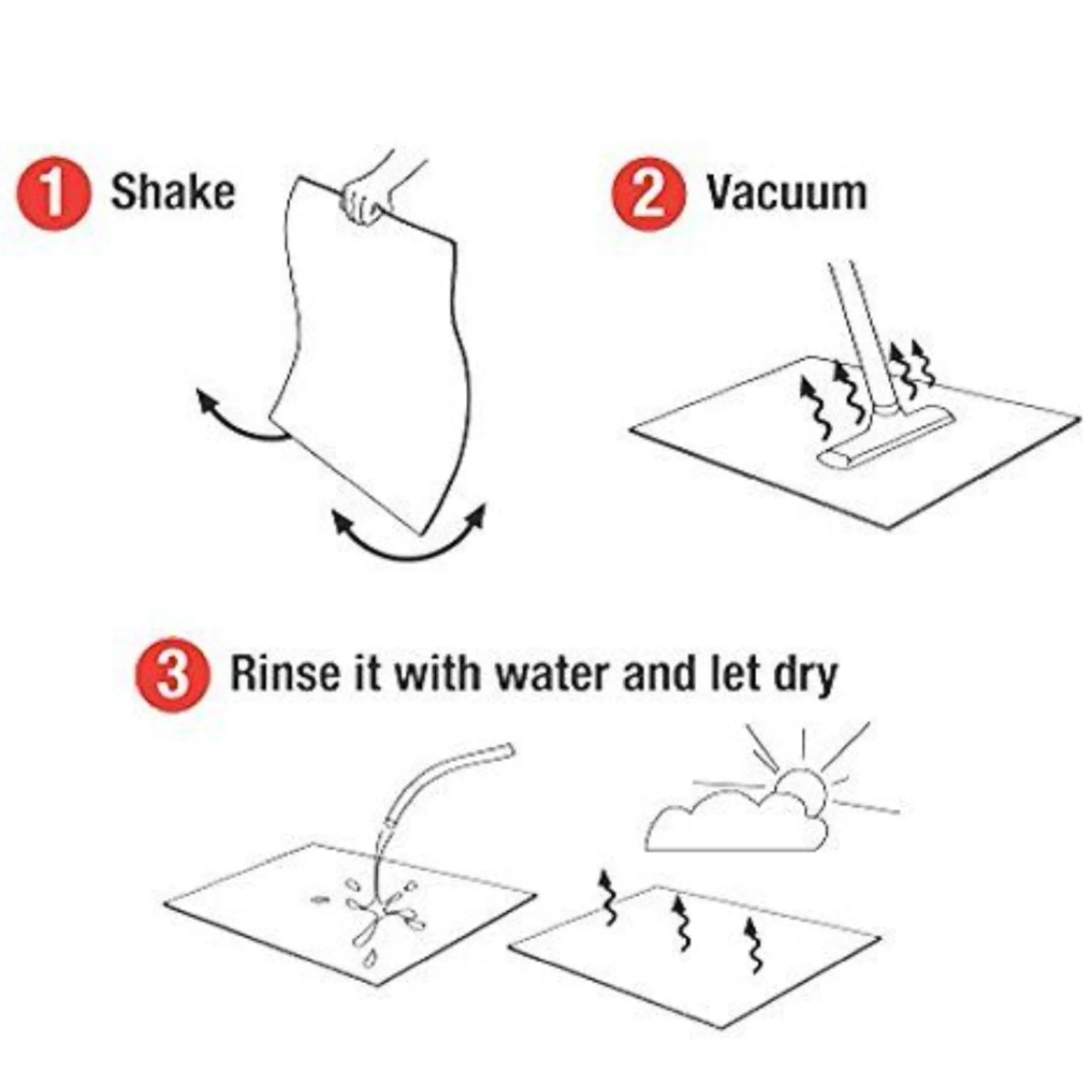 1 Shake

2 Vacuum

3 Rinse it with water and let dry